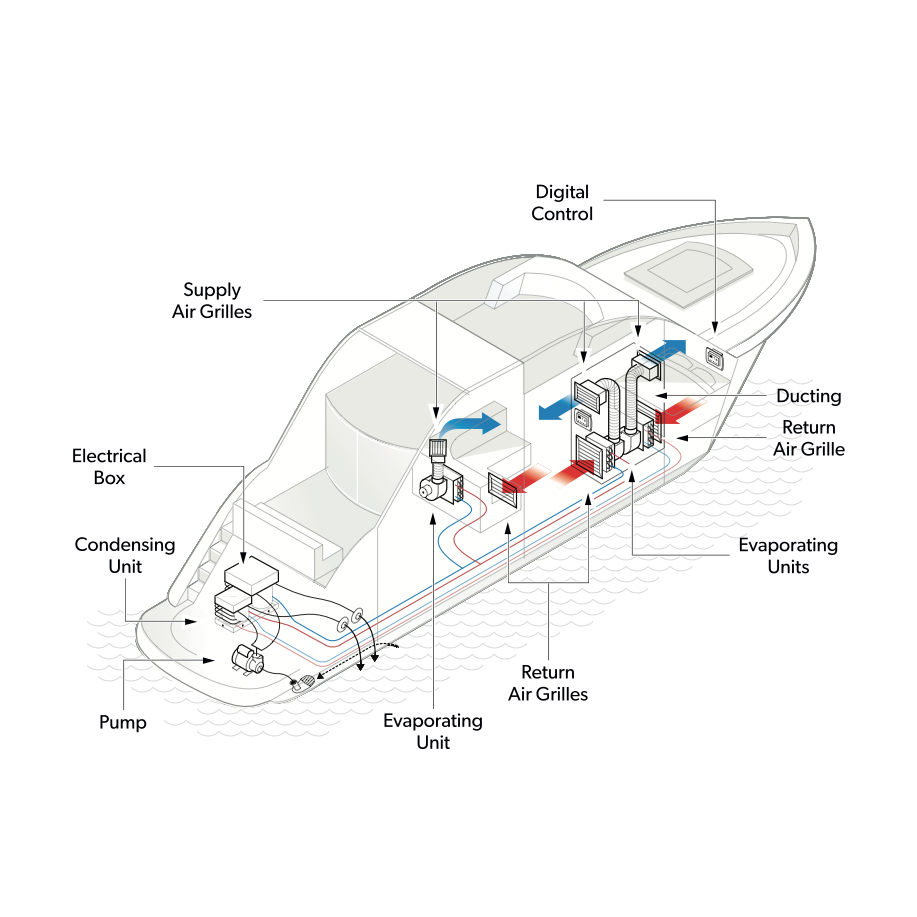 Digital Control

Supply Air Grilles

Ducting

Return Air Grille

Electrical Box

Condensing Unit

Evaporating Units

Return Air Grilles

Pump

Evaporating Unit